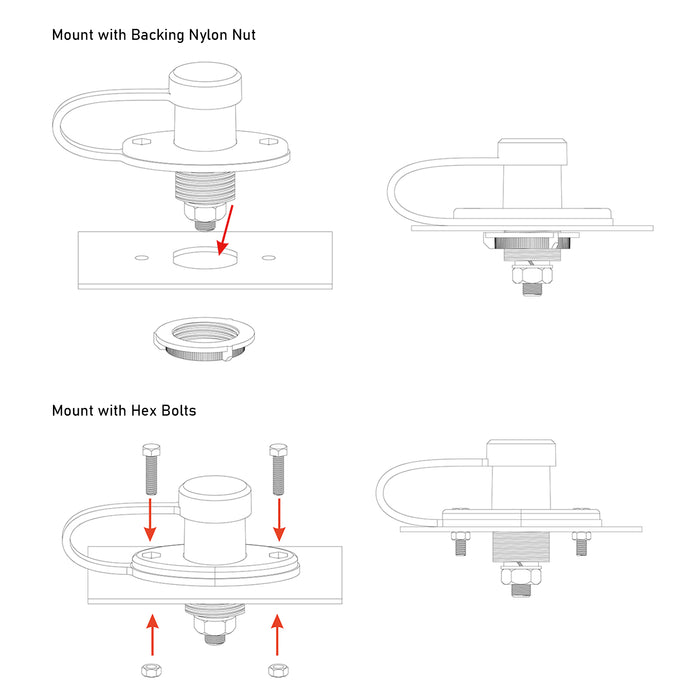 Mount with Backing Nylon Nut

Mount with Hex Bolts