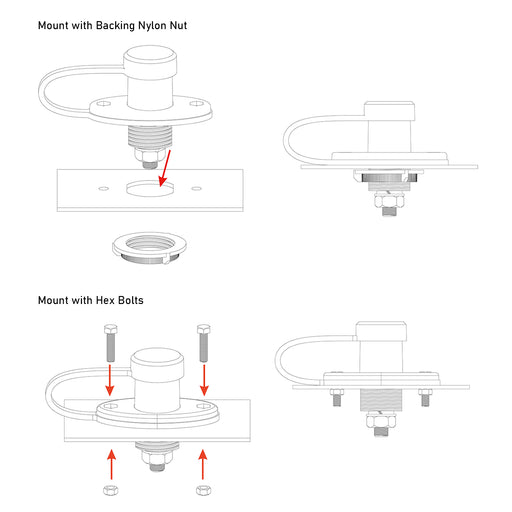 Mount with Backing Nylon Nut

Mount with Hex Bolts